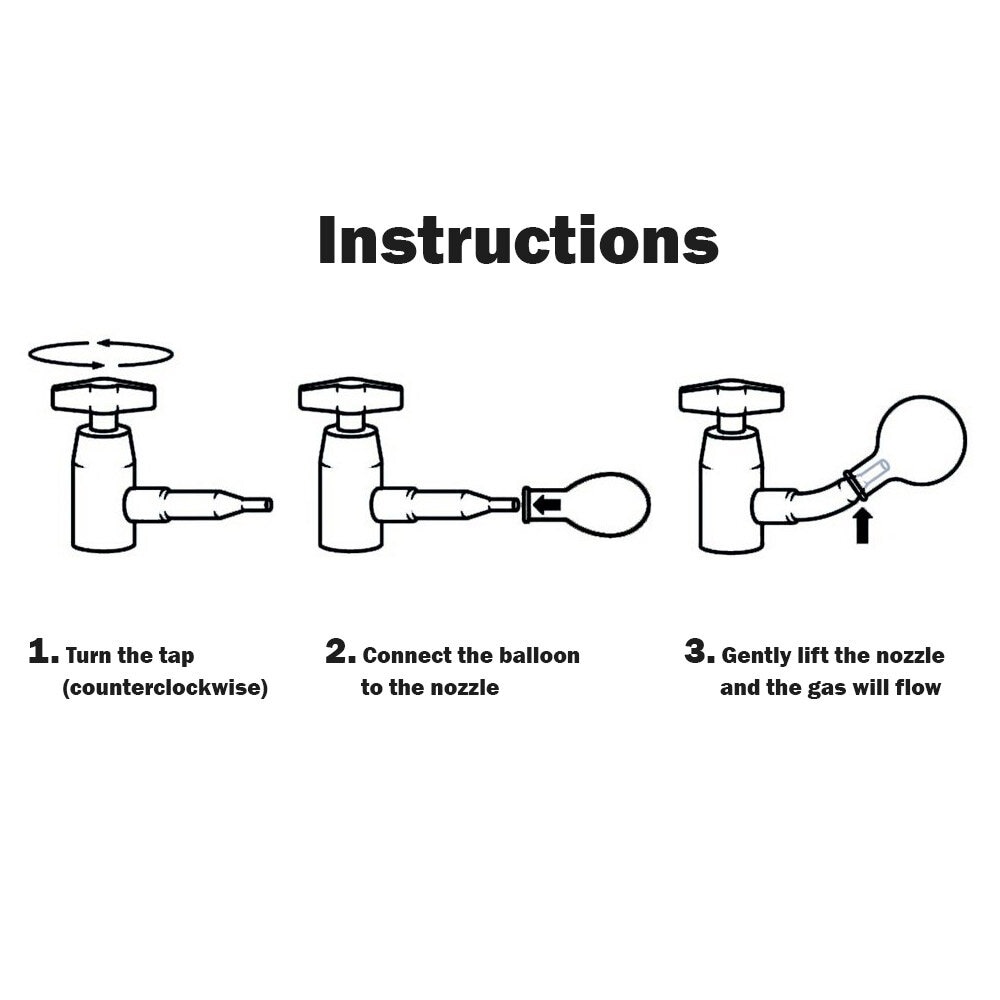 Instructions

1. Turn the tap (counterclockwise)

2. Connect the balloon to the nozzle

3. Gently lift the nozzle and the gas will flow